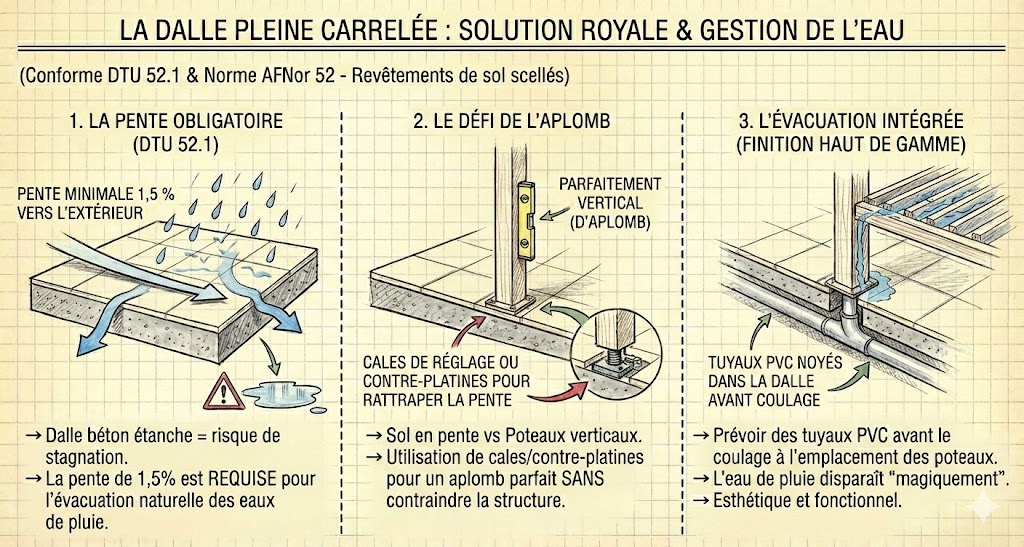 LA DALLE PLEINE CARRELÉE : SOLUTION ROYALE & GESTION DE L'EAU

(Conforme DTU 52.1 & Norme AFNor 52 - Revêtements de sol scellés)

1. LA PENTE OBLIGATOIRE (DTU 52.1)

PENTE MINIMALE 1,5 % VERS L'EXTÉRIEUR

→ Dalle béton étanche = risque de stagnation.
→ La pente de 1,5% est REQUISE pour l'évacuation naturelle des eaux de pluie.

2. LE DÉFI DE L'APLOMB

PARFAITEMENT VERTICAL (D'APLOMB)

CALES DE RÉGLAGE OU CONTRE-PLATINES POUR RATTRAPER LA PENTE

→ Sol en pente vs Poteaux verticaux.
→ Utilisation de cales/contre-platines pour un aplomb parfait SANS contraindre la structure.

3. L'ÉVACUATION INTÉGRÉE (FINITION HAUT DE GAMME)

TUYAUX PVC NOYÉS DANS LA DALLE AVANT COULAGE

→ Prévoir des tuyaux PVC avant le coulage à l'emplacement des poteaux.
→ L'eau de pluie disparaît "magiquement".
→ Esthétique et fonctionnel.