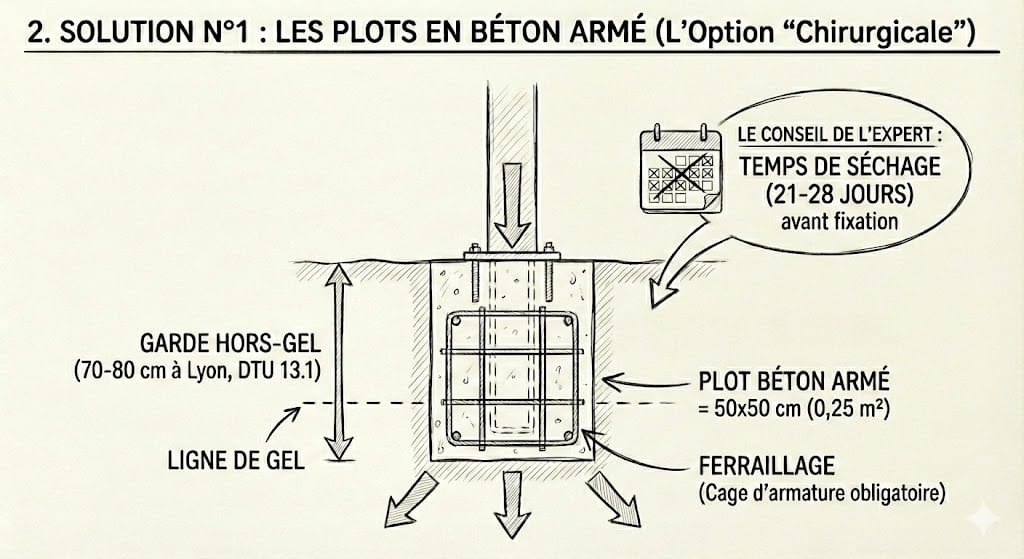 2. SOLUTION N°1 : LES PLOTS EN BÉTON ARMÉ (L'Option "Chirurgicale")

LE CONSEIL DE L'EXPERT :
TEMPS DE SÉCHAGE
(21-28 JOURS)
avant fixation

GARDE HORS-GEL
(70-80 cm à Lyon, DTU 13.1)

LIGNE DE GEL

PLOT BÉTON ARMÉ
= 50x50 cm (0,25 m²)

FERRAILLAGE
(Cage d'armature obligatoire)