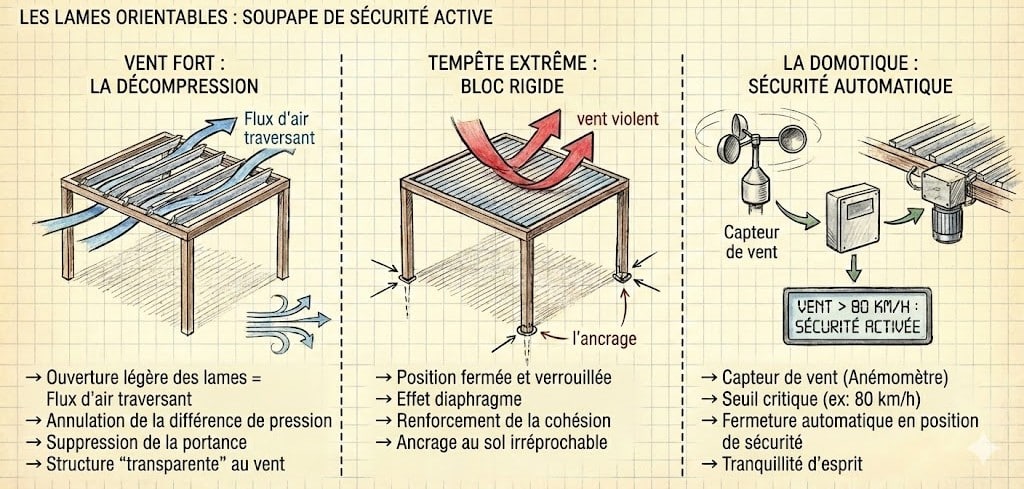 LES LAMES ORIENTABLES : SOUPAPE DE SÉCURITÉ ACTIVE

VENT FORT : LA DÉCOMPRESSION

Flux d'air traversant

→ Ouverture légère des lames = Flux d'air traversant
→ Annulation de la différence de pression
→ Suppression de la portance
→ Structure "transparente" au vent

TEMPÊTE EXTRÊME : BLOC RIGIDE

vent violent

l'ancrage

→ Position fermée et verrouillée
→ Effet diaphragme
→ Renforcement de la cohésion
→ Ancrage au sol irréprochable

LA DOMOTIQUE : SÉCURITÉ AUTOMATIQUE

Capteur de vent

VENT > 80 KM/H : SÉCURITÉ ACTIVÉE

→ Capteur de vent (Anémomètre)
→ Seuil critique (ex: 80 km/h)
→ Fermeture automatique en position de sécurité
→ Tranquillité d'esprit