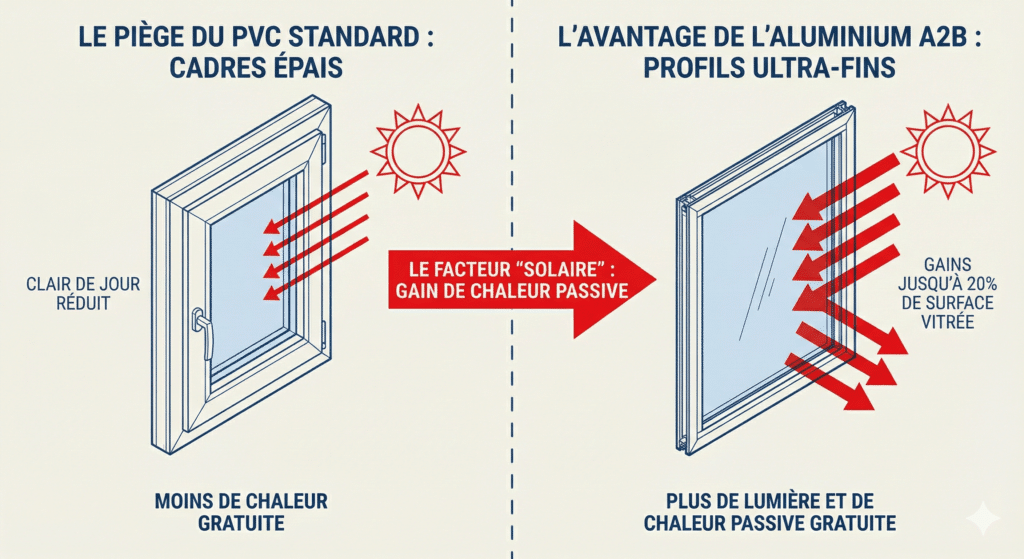 LE PIÈGE DU PVC STANDARD : CADRES ÉPAIS

CLAIR DE JOUR RÉDUIT

MOINS DE CHALEUR GRATUITE

LE FACTEUR "SOLAIRE" : GAIN DE CHALEUR PASSIVE

L'AVANTAGE DE L'ALUMINIUM A2B : PROFILS ULTRA-FINS

GAINS JUSQU'À 20% DE SURFACE VITRÉE

PLUS DE LUMIÈRE ET DE CHALEUR PASSIVE GRATUITE