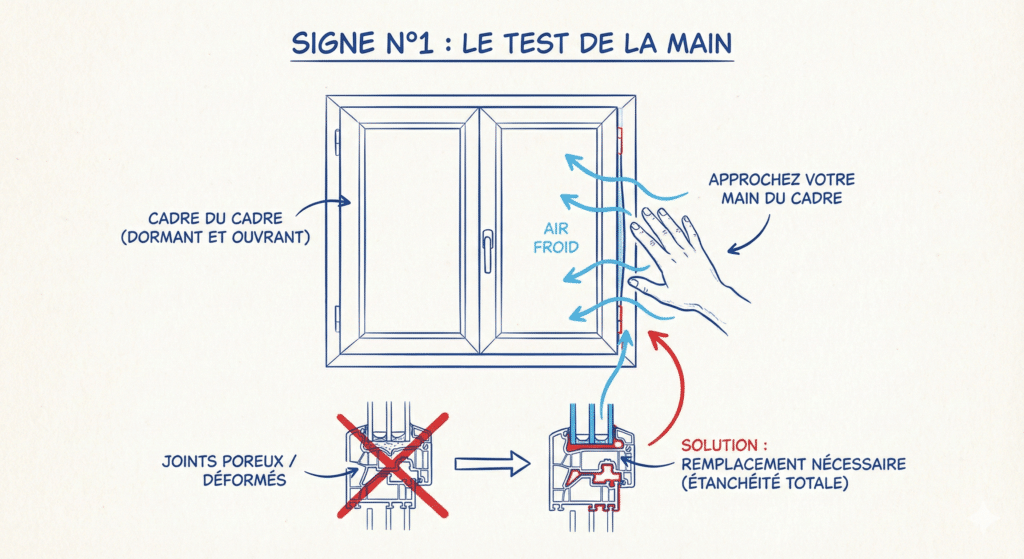 SIGNE N°1 : LE TEST DE LA MAIN

CADRE DU CADRE (DORMANT ET OUVRANT)

AIR FROID

APPROCHEZ VOTRE MAIN DU CADRE

JOINTS POREUX / DÉFORMÉS

SOLUTION : REMPLACEMENT NÉCESSAIRE (ÉTANCHÉITÉ TOTALE)