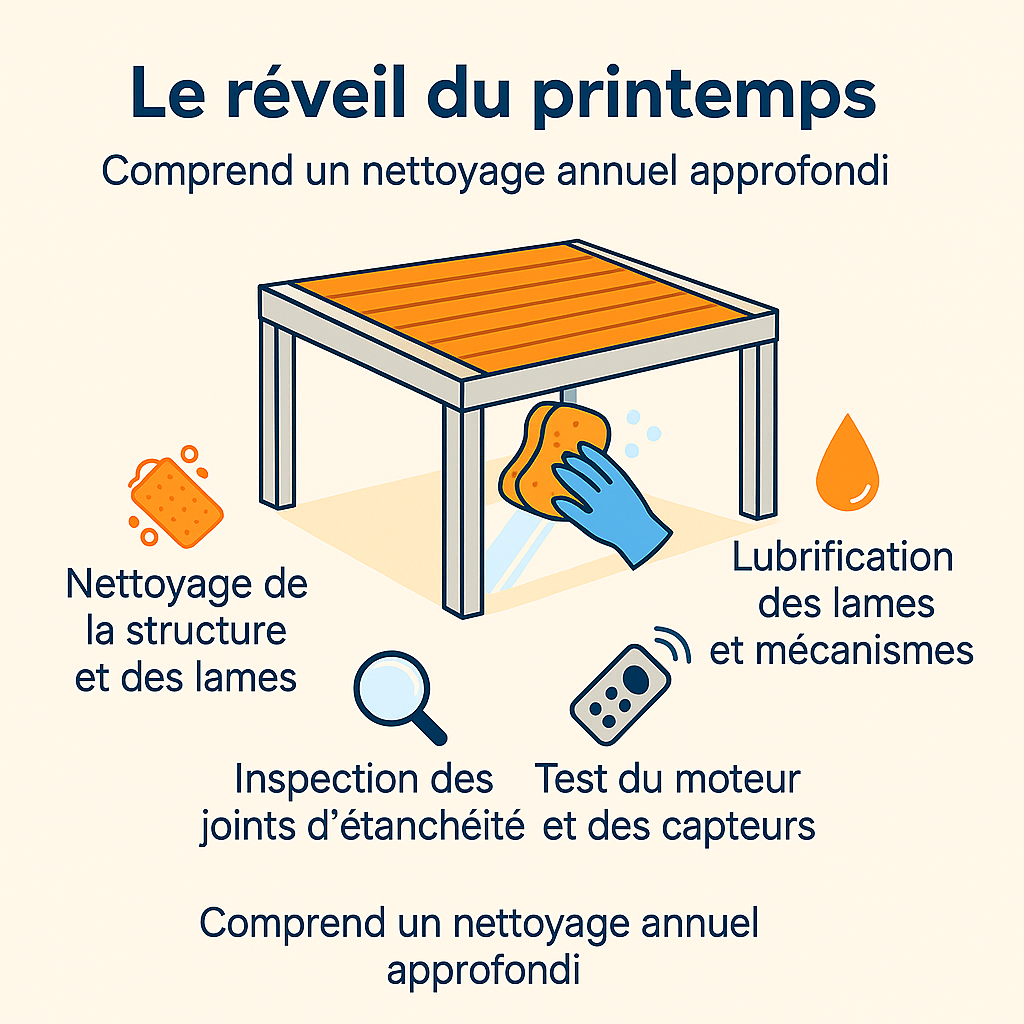 Le réveil du printemps

Comprend un nettoyage annuel approfondi

Nettoyage de la structure et des lames

Lubrification des lames et mécanismes

Inspection des joints d'étanchéité

Test du moteur et des capteurs

Comprend un nettoyage annuel approfondi