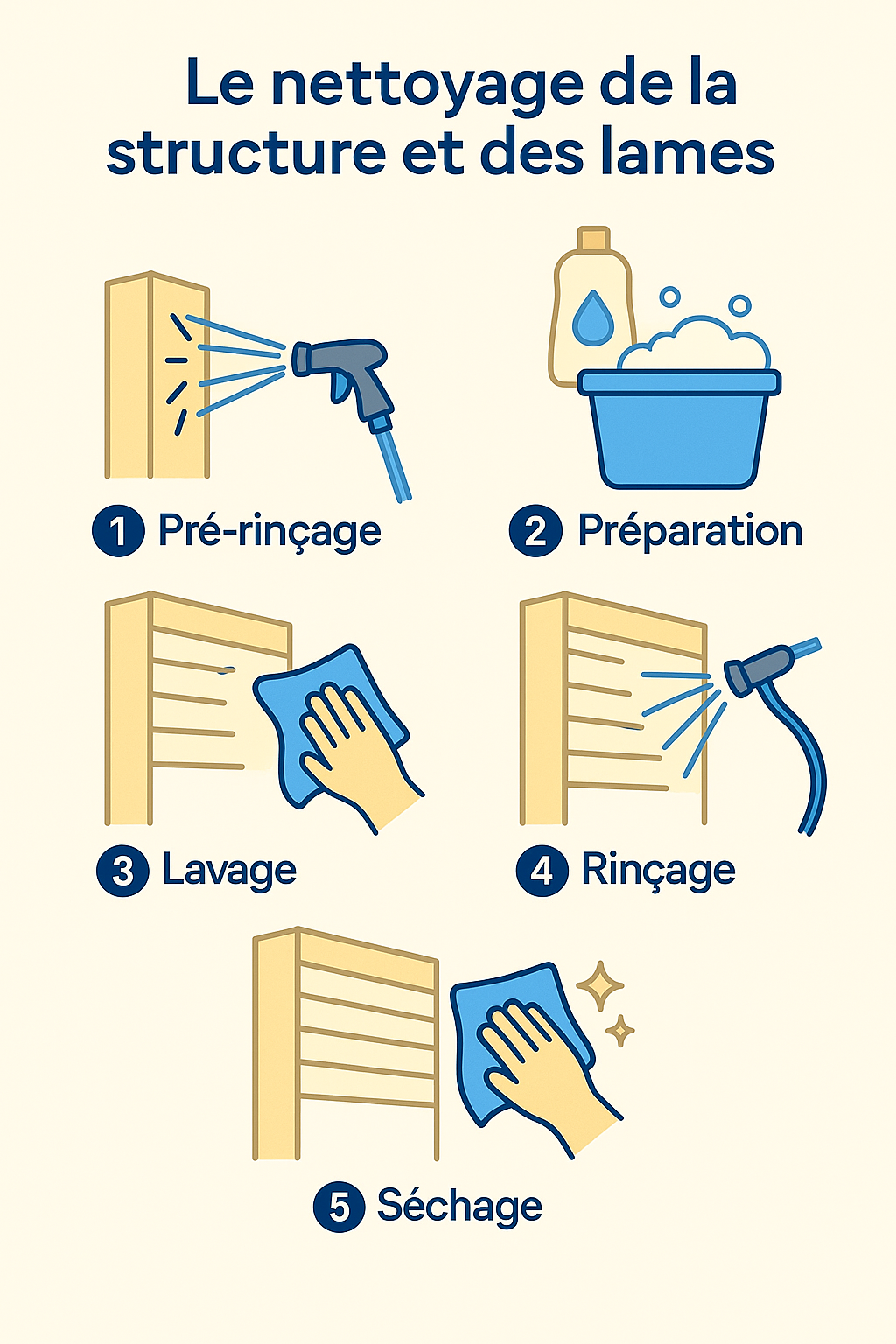 Le nettoyage de la structure et des lames

1 Pré-rinçage

2 Préparation

3 Lavage

4 Rinçage

5 Séchage