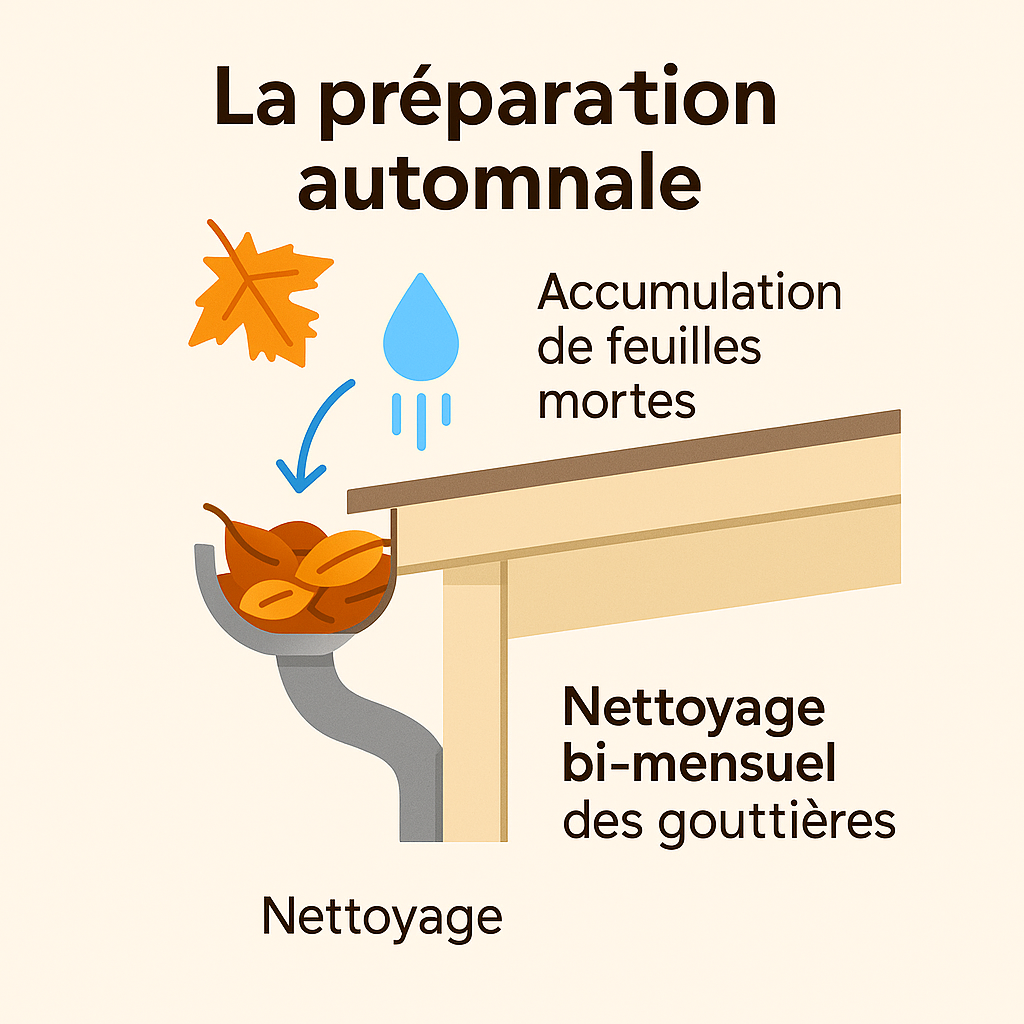 La préparation automnale

Accumulation de feuilles mortes

Nettoyage bi-mensuel des gouttières

Nettoyage